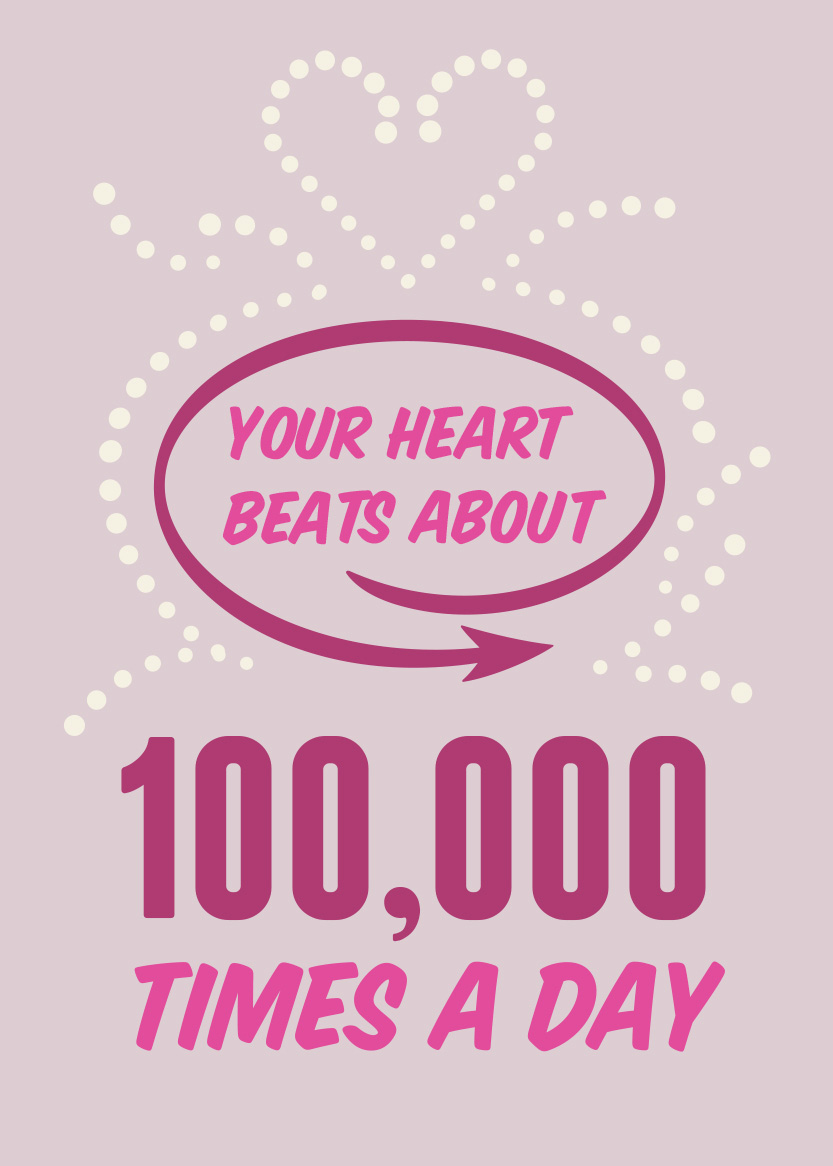 YOUR HEART BEATS ABOUT

100,000

TIMES A DAY