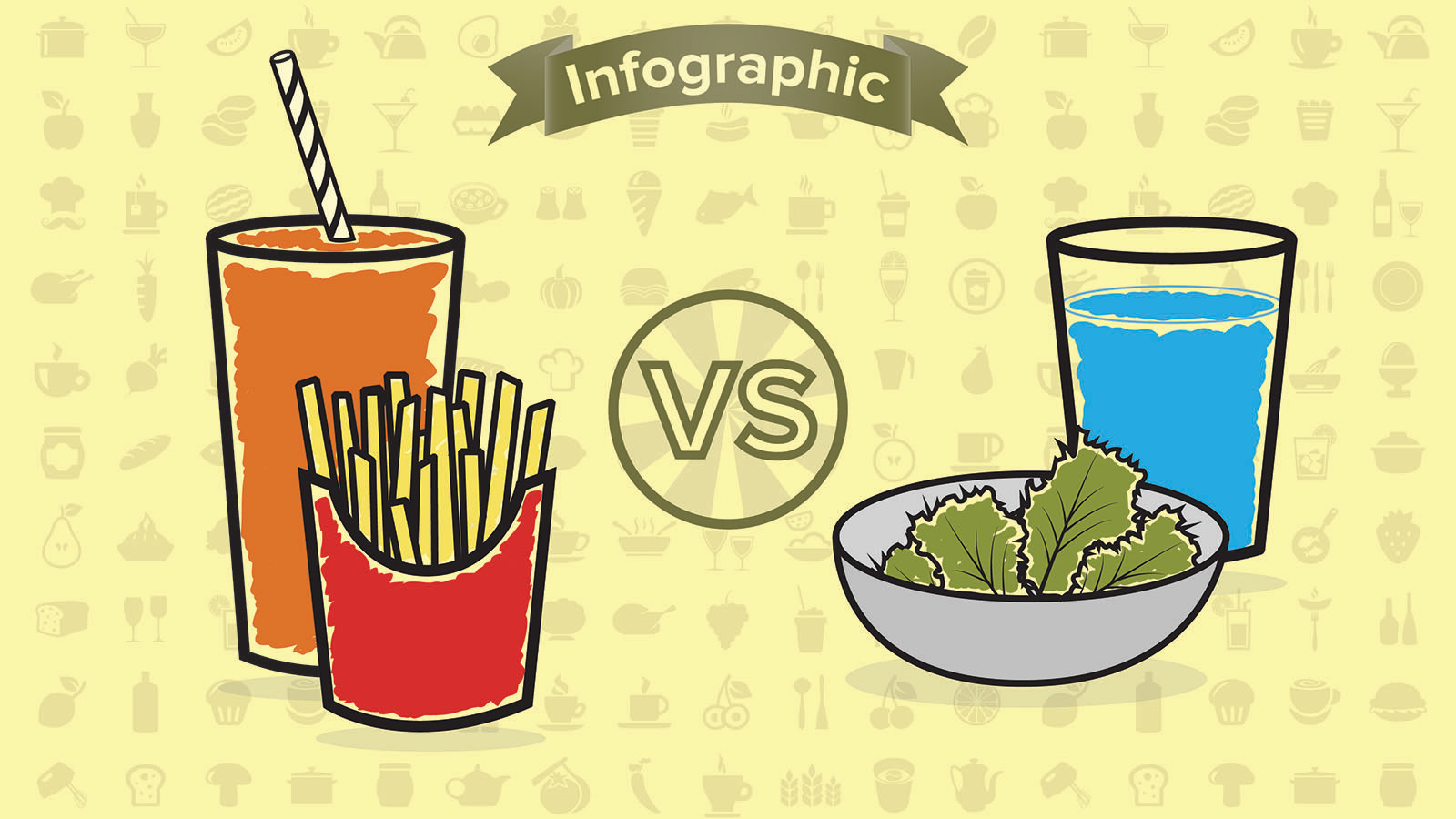 Infographic

VS