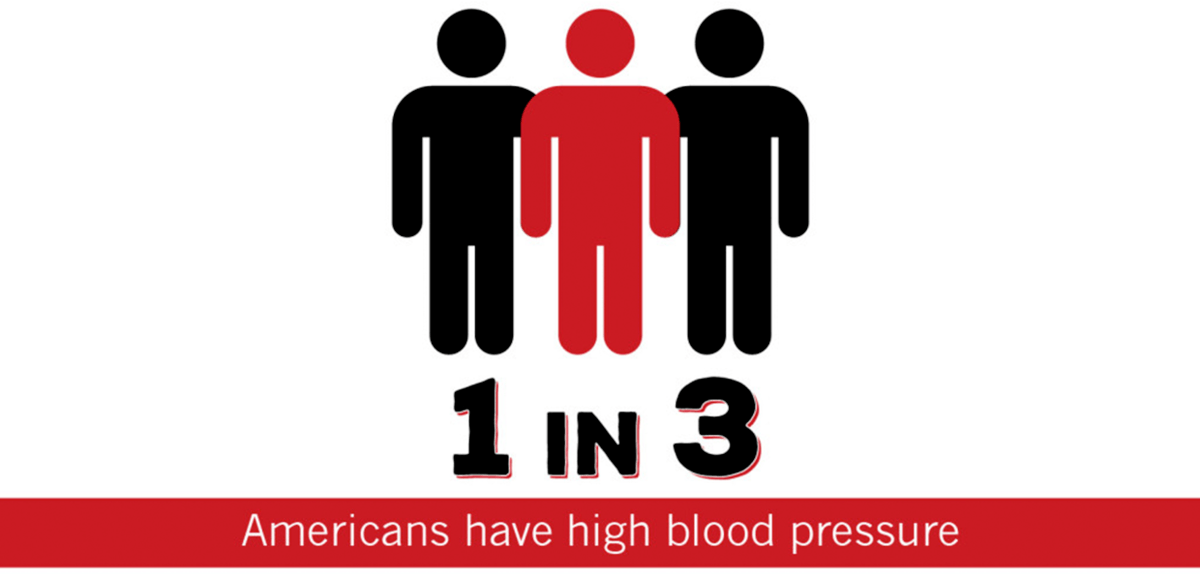 1 IN 3

Americans have high blood pressure