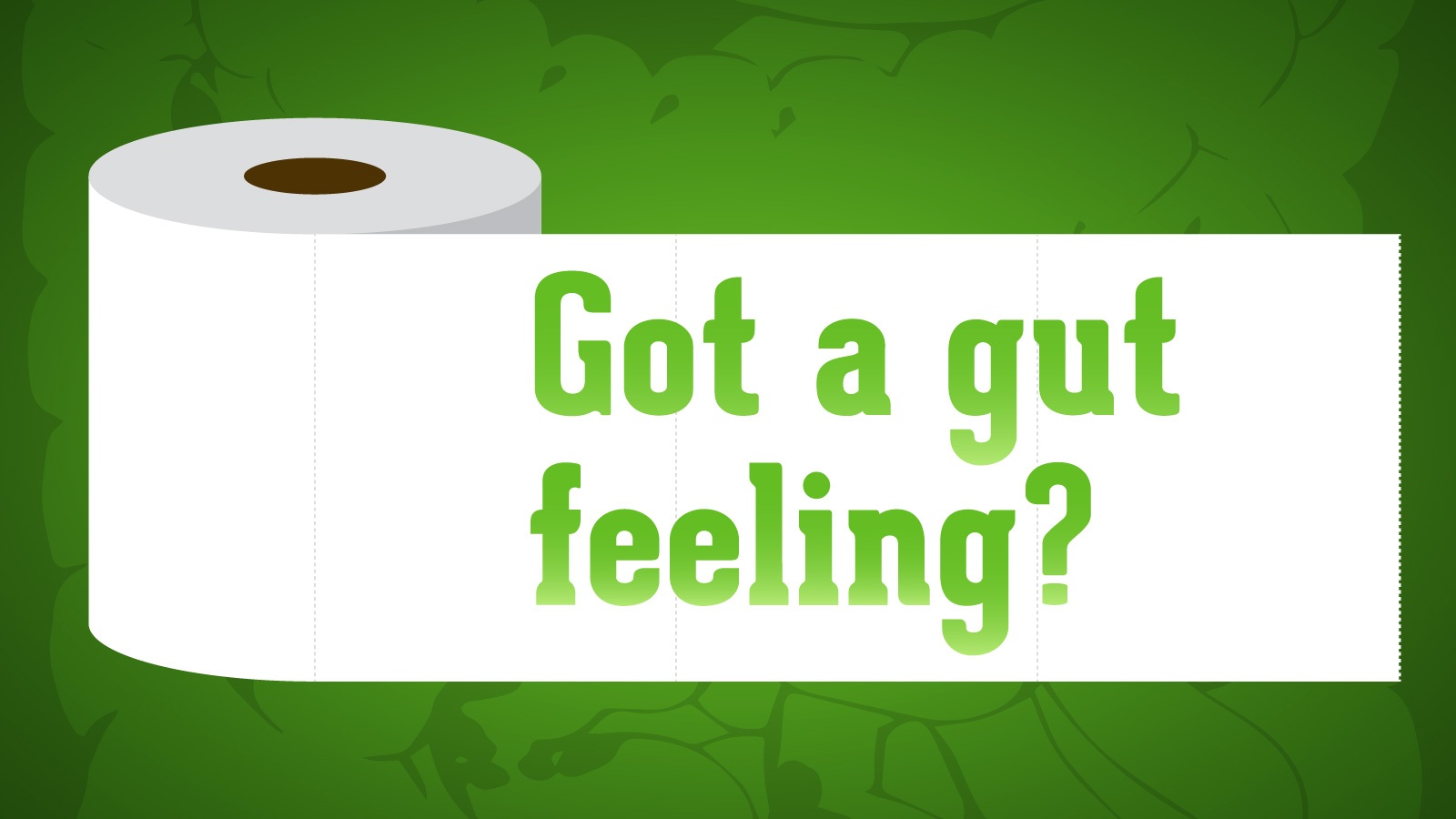 Got a gut feeling?