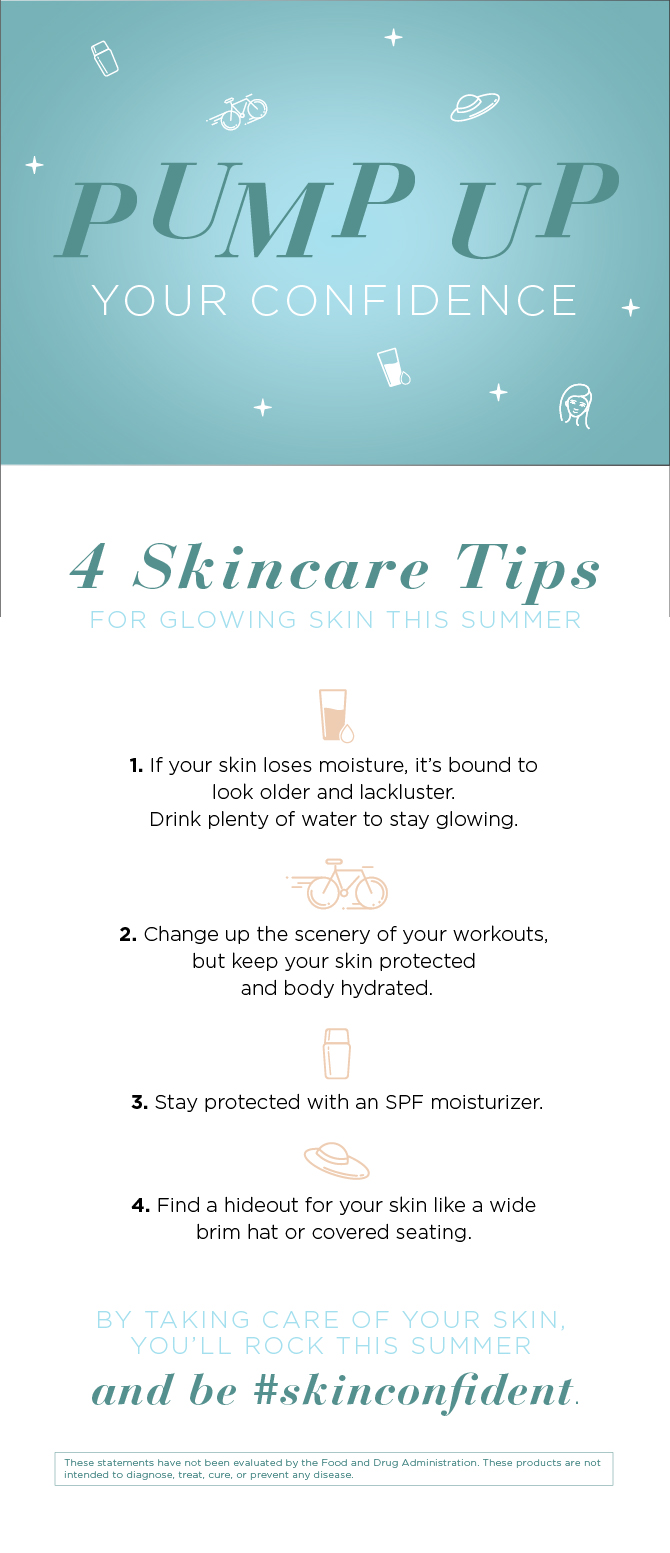 PUMP UP
YOUR CONFIDENCE

4 Skincare Tips
FOR GLOWING SKIN THIS SUMMER

1. If your skin loses moisture, it's bound to look older and lackluster. Drink plenty of water to stay glowing.

2. Change up the scenery of your workouts, but keep your skin protected and body hydrated.

3. Stay protected with an SPF moisturizer.

4. Find a hideout for your skin like a wide brim hat or covered seating.

BY TAKING CARE OF YOUR SKIN, YOU'LL ROCK THIS SUMMER
and be #skinconfident.

These statements have not been evaluated by the Food and Drug Administration. These products are not intended to diagnose, treat, cure, or prevent any disease.