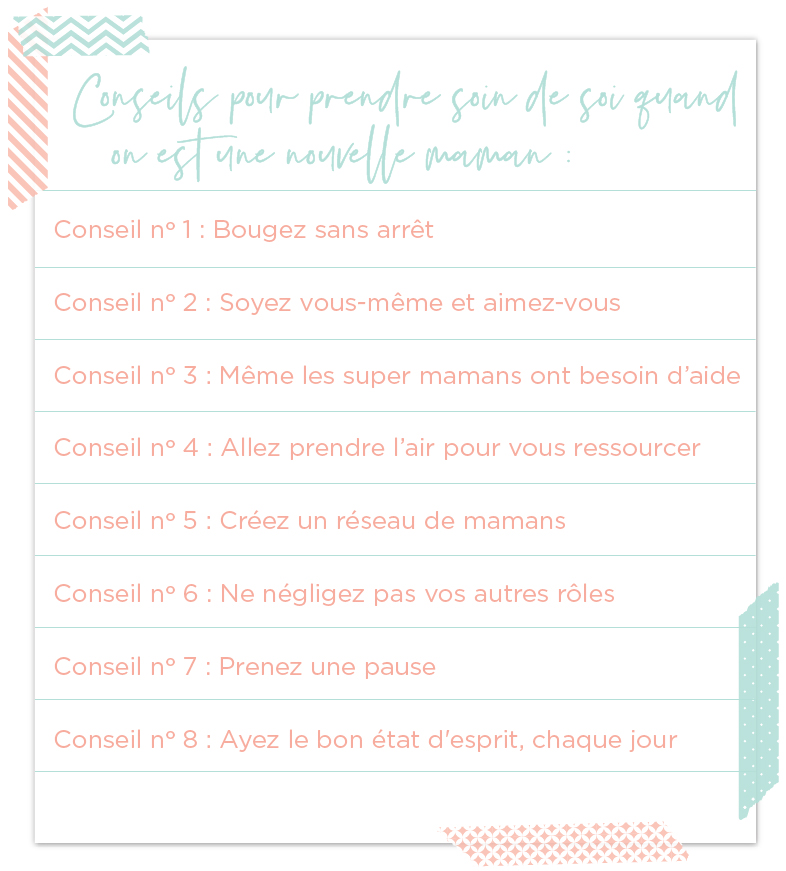 Conseils pour prendre soin de soi quand on est une nouvelle maman :

Conseil n° 1 : Bougez sans arrêt

Conseil n° 2 : Soyez vous-même et aimez-vous

Conseil n° 3 : Même les super mamans ont besoin d'aide

Conseil n° 4 : Allez prendre l'air pour vous ressourcer

Conseil n° 5 : Créez un réseau de mamans

Conseil n° 6 : Ne négligez pas vos autres rôles

Conseil n° 7 : Prenez une pause

Conseil n° 8 : Ayez le bon état d'esprit, chaque jour