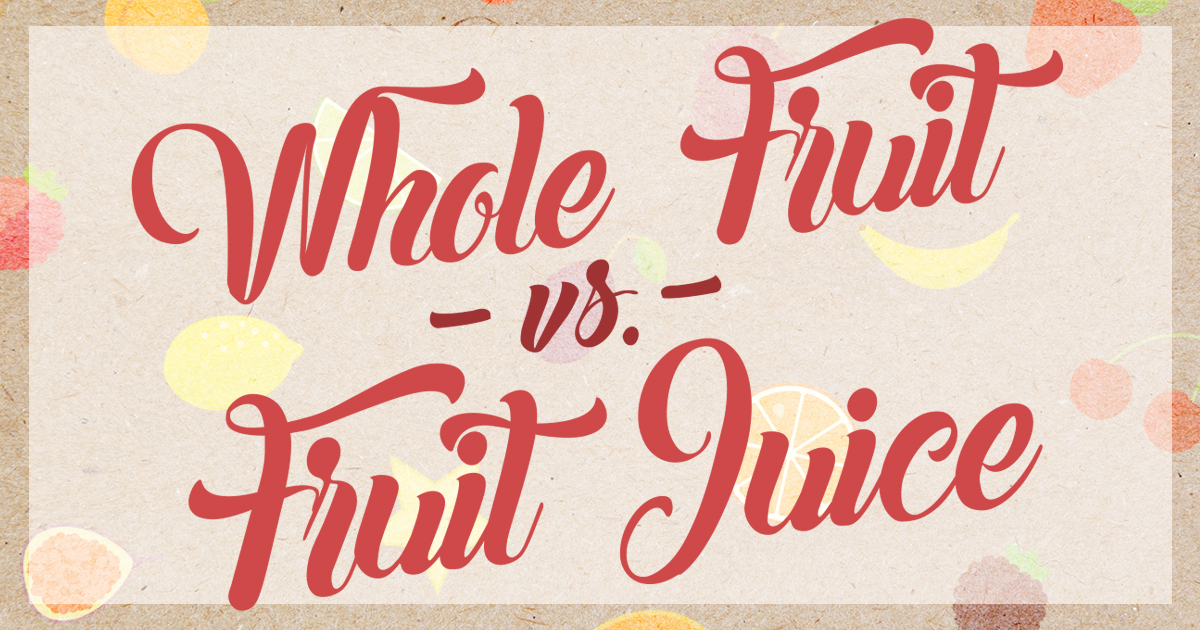 Whole Fruit
- vs. -
Fruit Juice