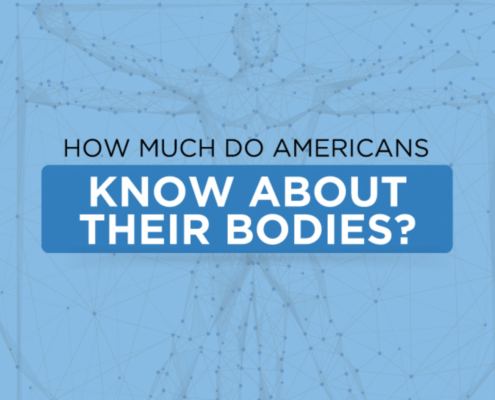 HOW MUCH DO AMERICANS

KNOW ABOUT THEIR BODIES?